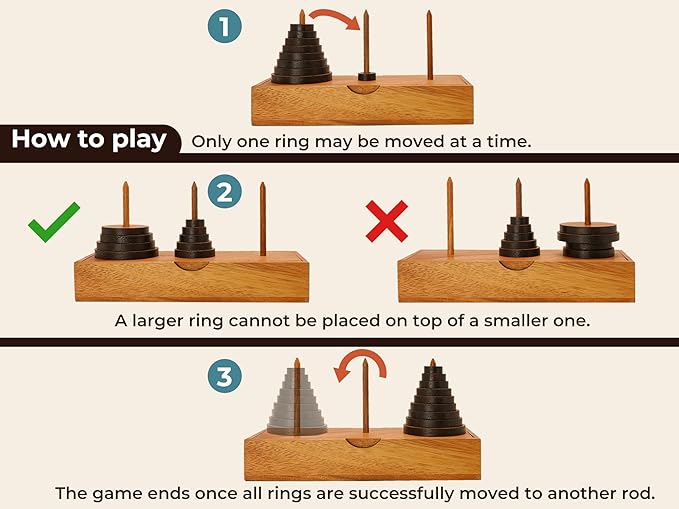 1

How to play Only one ring may be moved at a time.

2

A larger ring cannot be placed on top of a smaller one.

3

The game ends once all rings are successfully moved to another rod.