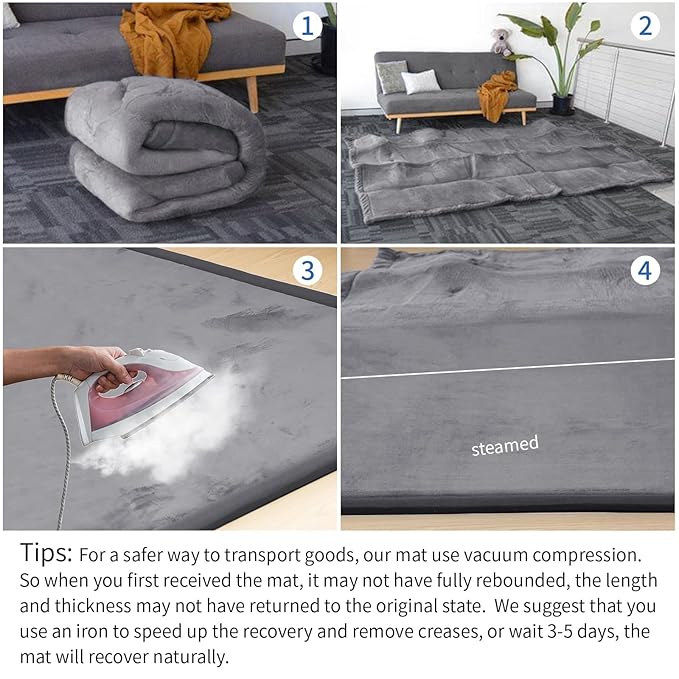 1

2

3

4

steamed

Tips: For a safer way to transport goods, our mat use vacuum compression. So when you first received the mat, it may not have fully rebounded, the length and thickness may not have returned to the original state. We suggest that you use an iron to speed up the recovery and remove creases, or wait 3-5 days, the mat will recover naturally.