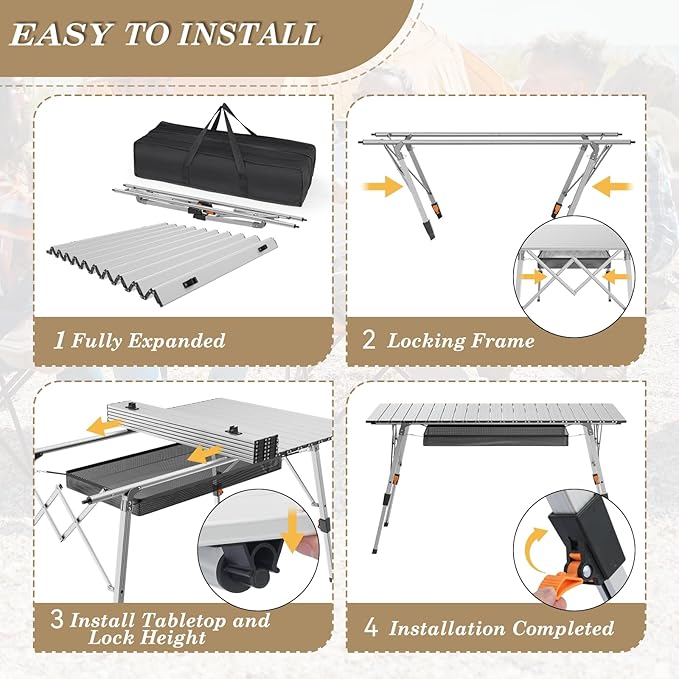 EASY TO INSTALL

1 Fully Expanded

2 Locking Frame

3 Install Tabletop and Lock Height

4 Installation Completed