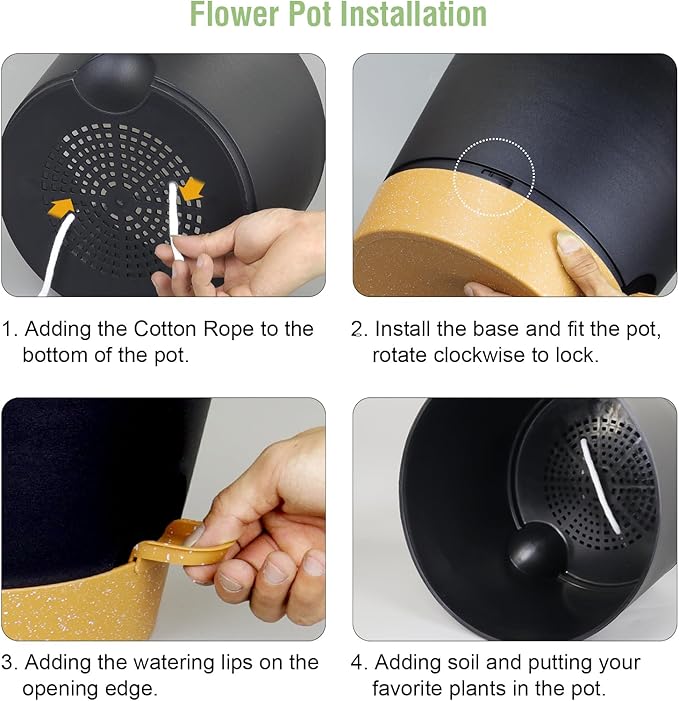 Flower Pot Installation

1. Adding the Cotton Rope to the bottom of the pot.

2. Install the base and fit the pot, rotate clockwise to lock.

3. Adding the watering lips on the opening edge.

4. Adding soil and putting your favorite plants in the pot.