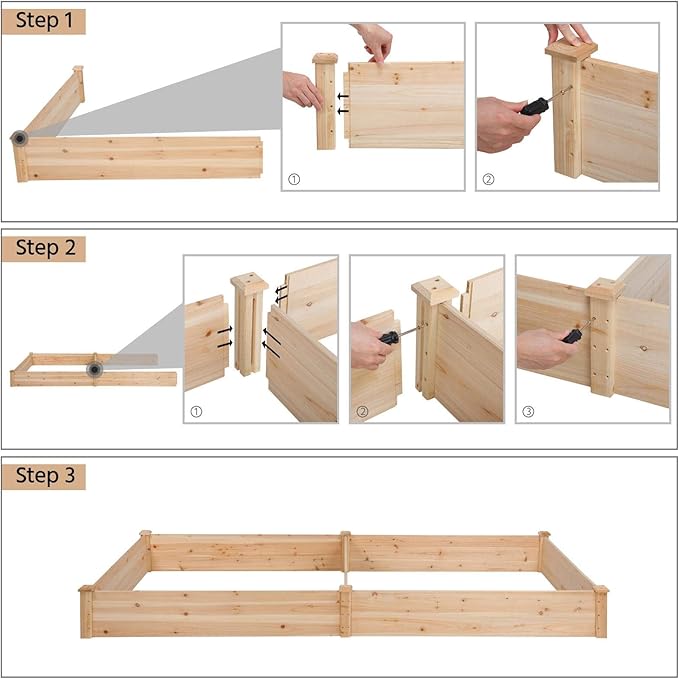 Step 1

①

②

Step 2

①

②

③

Step 3