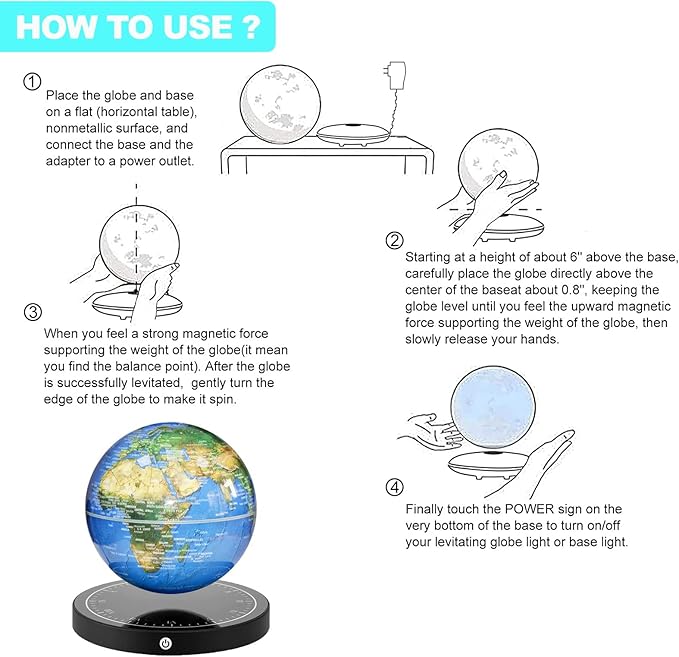 HOW TO USE ?

① Place the globe and base on a flat (horizontal table), nonmetallic surface, and connect the base and the adapter to a power outlet.

② Starting at a height of about 6'' above the base, carefully place the globe directly above the center of the baseat about 0.8'', keeping the globe level until you feel the upward magnetic force supporting the weight of the globe, then slowly release your hands.

③ When you feel a strong magnetic force supporting the weight of the globe(it mean you find the balance point). After the globe is successfully levitated, gently turn the edge of the globe to make it spin.

④ Finally touch the POWER sign on the very bottom of the base to turn on/off your levitating globe light or base light.