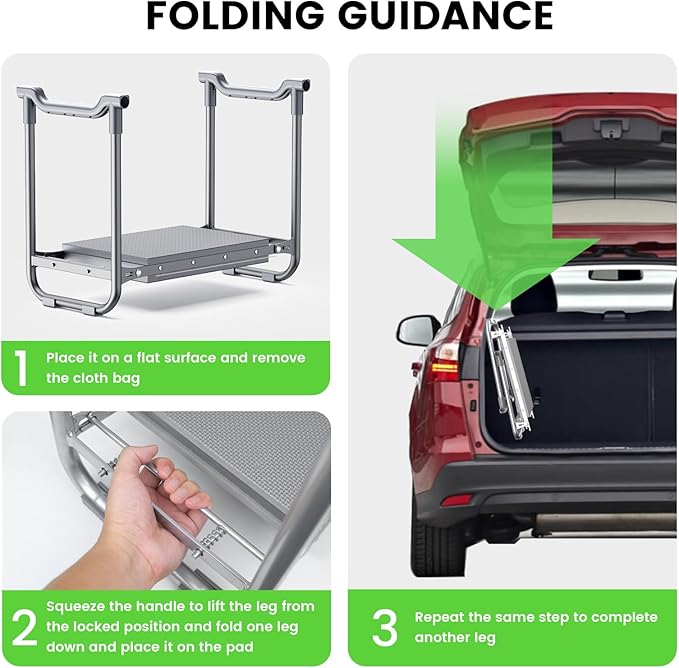 FOLDING GUIDANCE

1 Place it on a flat surface and remove the cloth bag

2 Squeeze the handle to lift the leg from the locked position and fold one leg down and place it on the pad

3 Repeat the same step to complete another leg