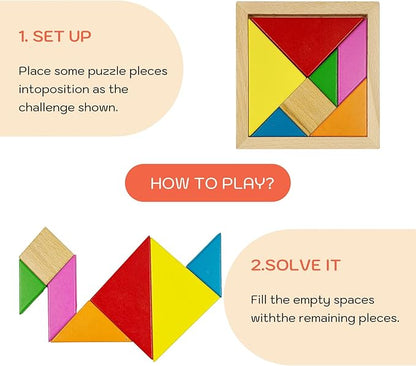 1. SET UP

Place some puzzle pieces intoposition as the challenge shown.

HOW TO PLAY?

2.SOLVE IT

Fill the empty spaces withthe remaining pieces.