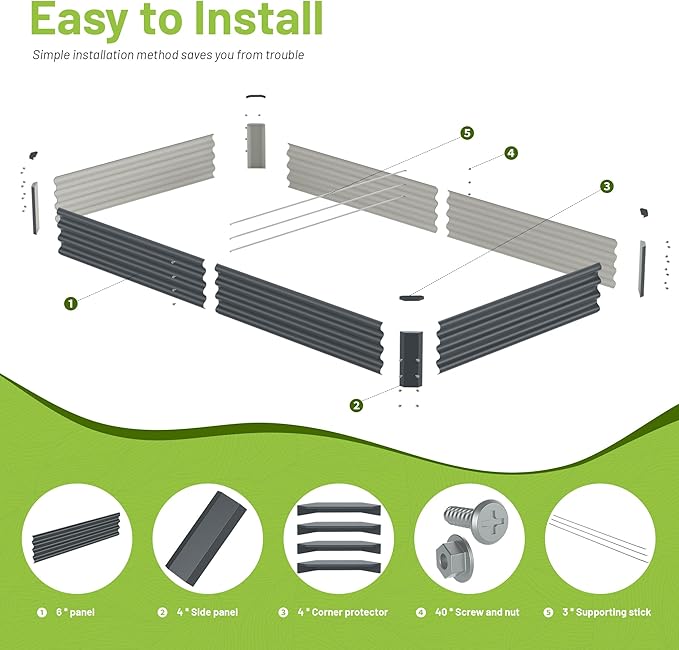 Easy to Install

Simple installation method saves you from trouble

5
4
3
1
2

1 6 * panel
2 4 * Side panel
3 4 * Corner protector
4 40 * Screw and nut
5 3 * Supporting stick