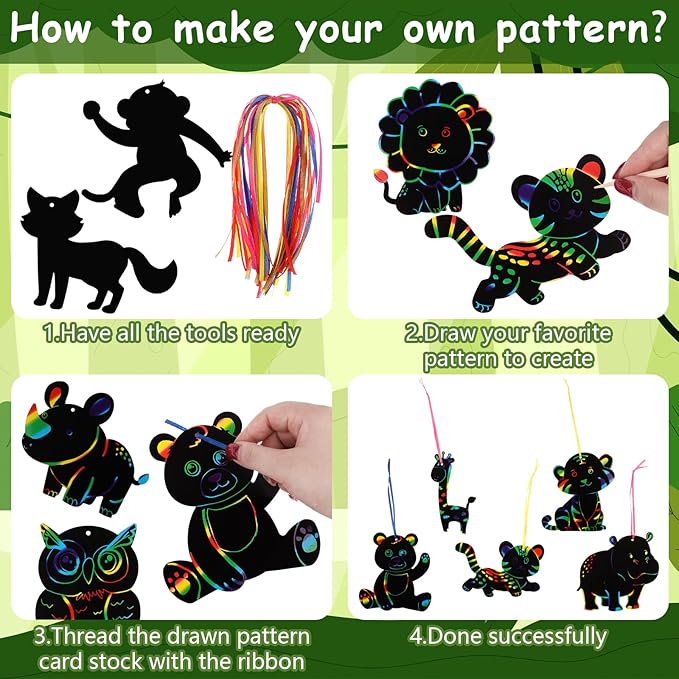 How to make your own pattern?

1.Have all the tools ready

2.Draw your favorite pattern to create

3.Thread the drawn pattern card stock with the ribbon

4.Done successfully