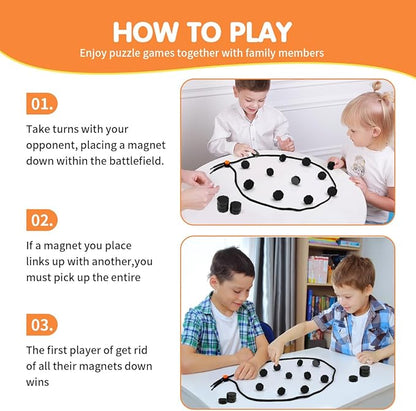 HOW TO PLAY
Enjoy puzzle games together with family members

01.

Take turns with your opponent, placing a magnet down within the battlefield.

02.

If a magnet you place links up with another,you must pick up the entire

03.

The first player of get rid of all their magnets down wins