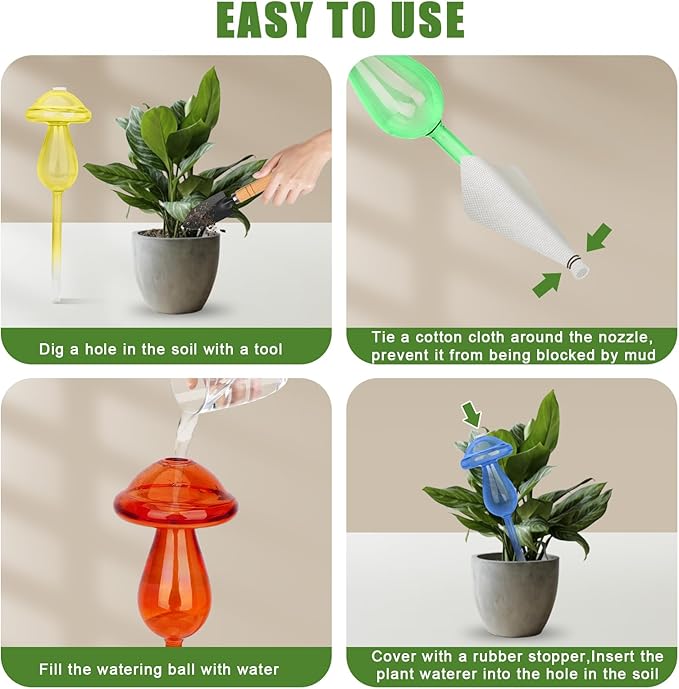 EASY TO USE

Dig a hole in the soil with a tool

Tie a cotton cloth around the nozzle, prevent it from being blocked by mud

Fill the watering ball with water

Cover with a rubber stopper,Insert the plant waterer into the hole in the soil