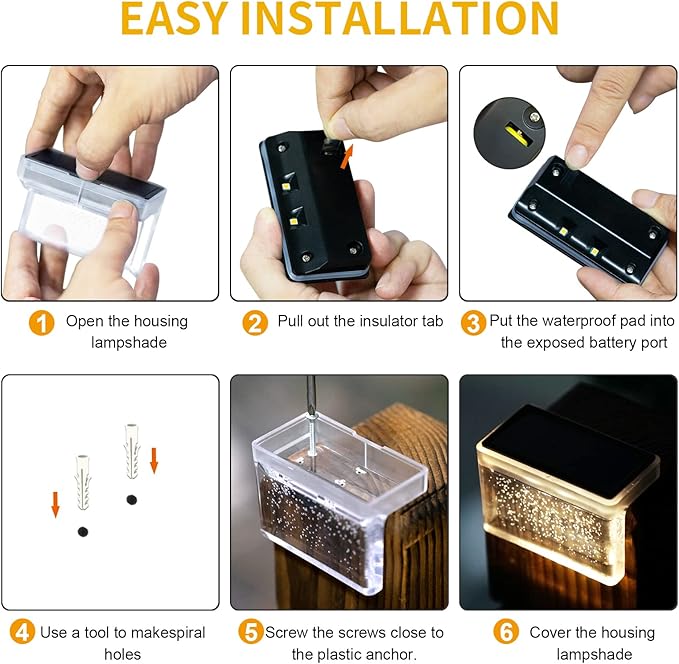 EASY INSTALLATION

1 Open the housing lampshade

2 Pull out the insulator tab

3 Put the waterproof pad into the exposed battery port

4 Use a tool to makespiral holes

5 Screw the screws close to the plastic anchor.

6 Cover the housing lampshade