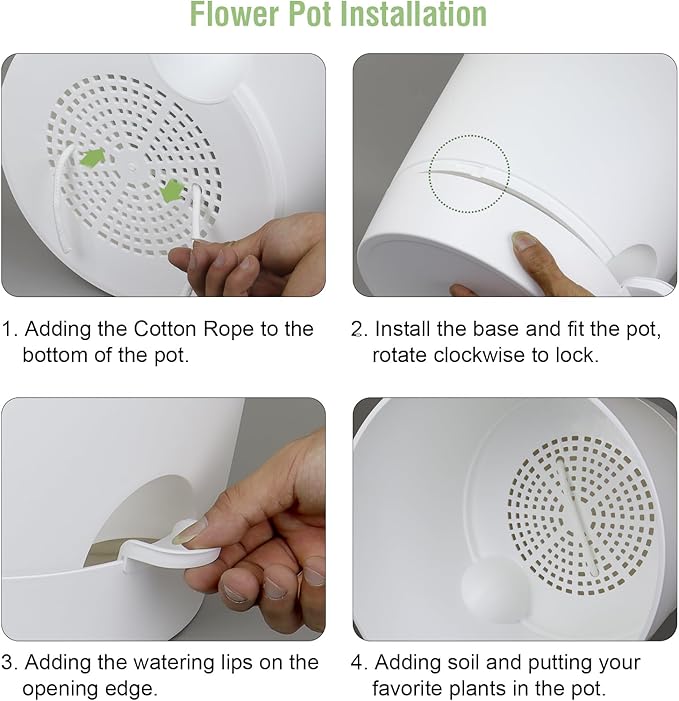 Flower Pot Installation

1. Adding the Cotton Rope to the bottom of the pot.

2. Install the base and fit the pot, rotate clockwise to lock.

3. Adding the watering lips on the opening edge.

4. Adding soil and putting your favorite plants in the pot.