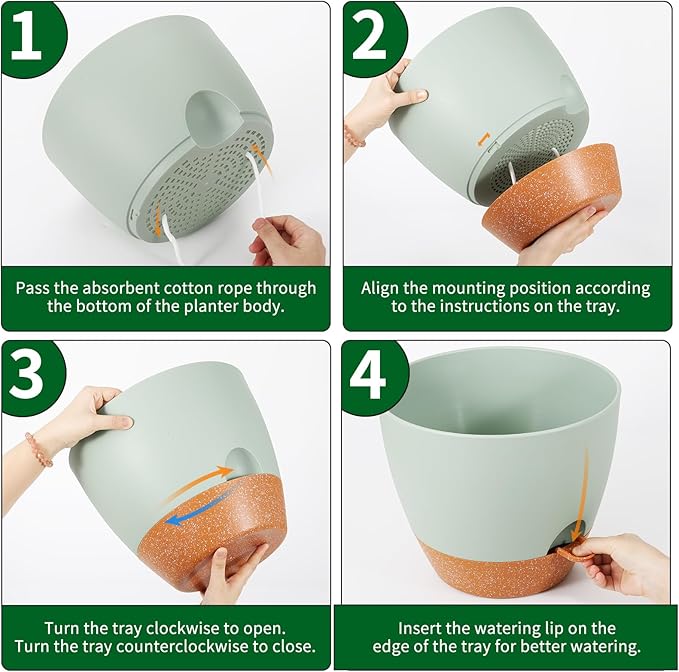 1

Pass the absorbent cotton rope through the bottom of the planter body.

2

Align the mounting position according to the instructions on the tray.

3

Turn the tray clockwise to open.
Turn the tray counterclockwise to close.

4

Insert the watering lip on the edge of the tray for better watering.