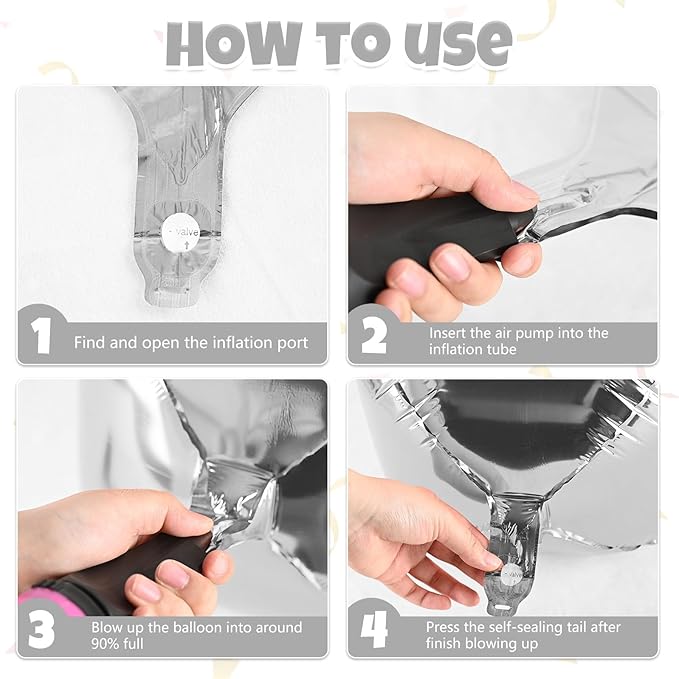 HOW TO USE

valve

1 Find and open the inflation port

2 Insert the air pump into the inflation tube

3 Blow up the balloon into around 90% full

valve

4 Press the self-sealing tail after finish blowing up