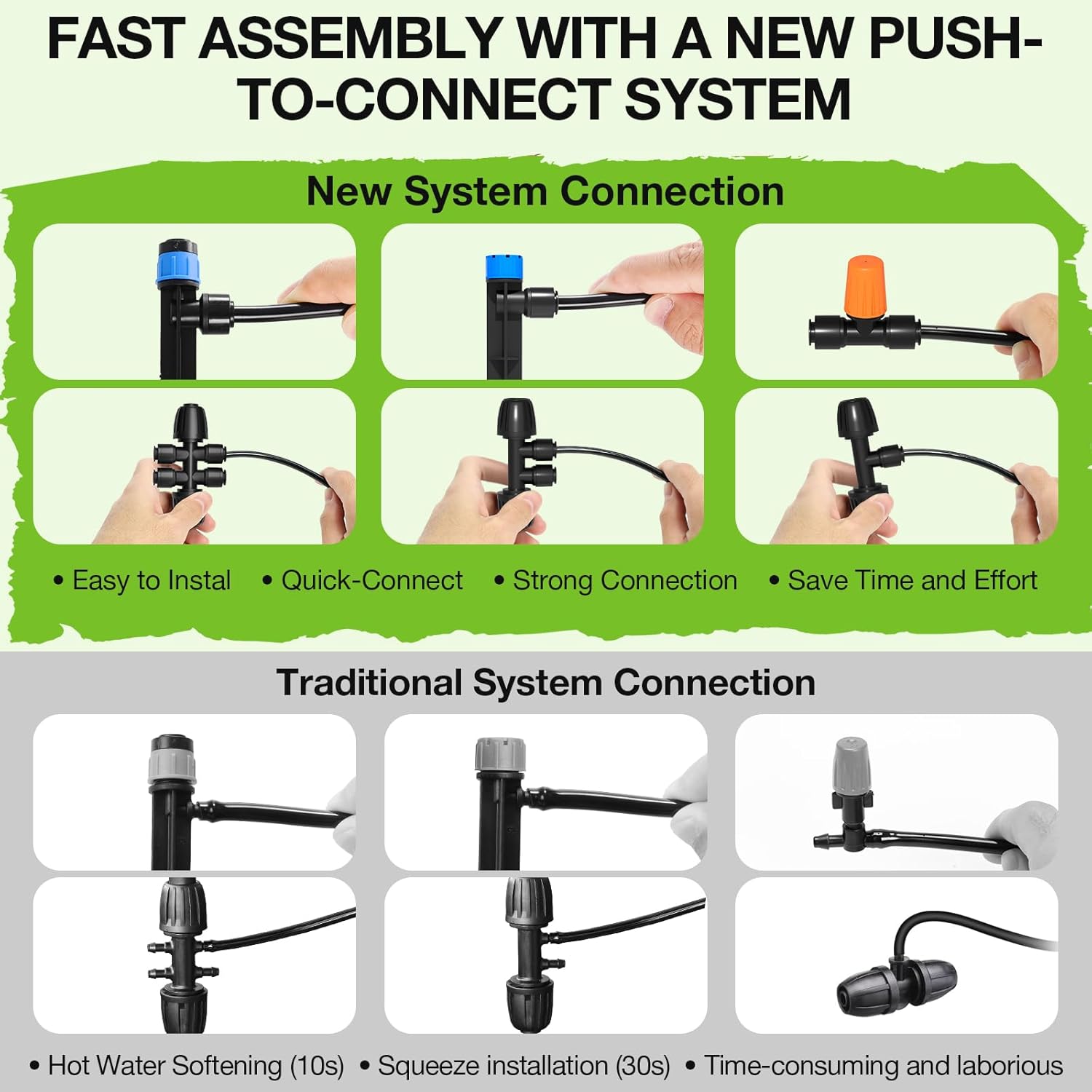 FAST ASSEMBLY WITH A NEW PUSH-TO-CONNECT SYSTEM

New System Connection

• Easy to Instal • Quick-Connect • Strong Connection • Save Time and Effort

Traditional System Connection

• Hot Water Softening (10s) • Squeeze installation (30s) • Time-consuming and laborious