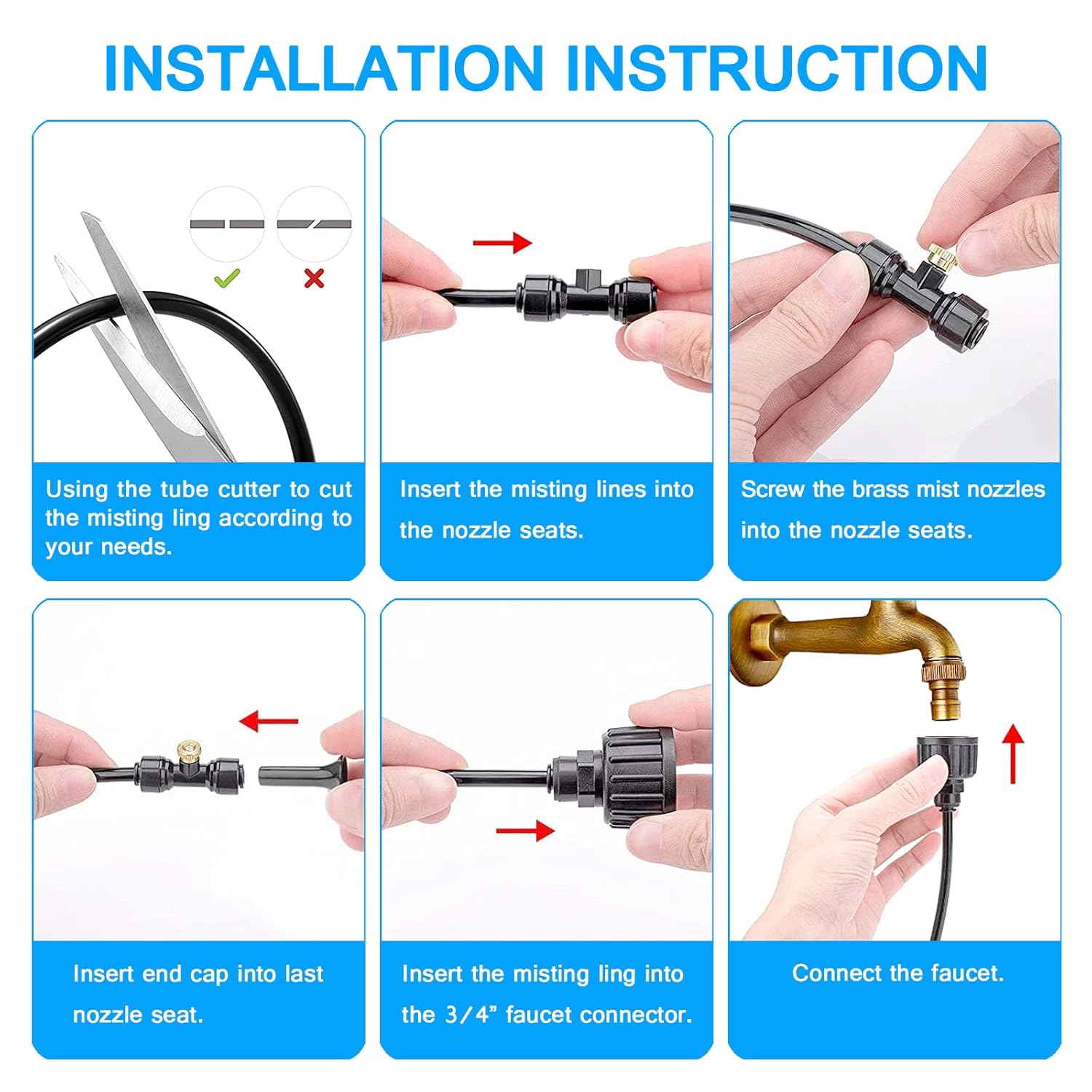 INSTALLATION INSTRUCTION

Using the tube cutter to cut the misting ling according to your needs.

Insert the misting lines into the nozzle seats.

Screw the brass mist nozzles into the nozzle seats.

Insert end cap into last nozzle seat.

Insert the misting ling into the 3/4” faucet connector.

Connect the faucet.