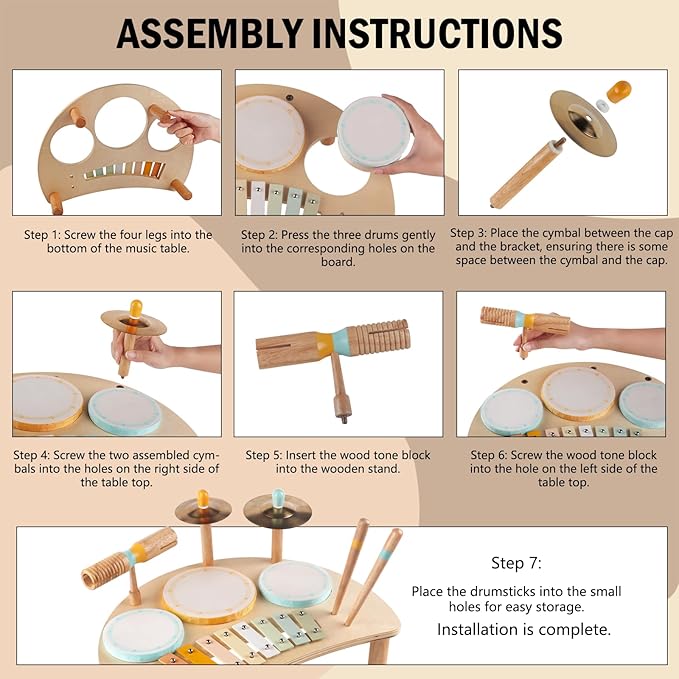 ASSEMBLY INSTRUCTIONS

Step 1: Screw the four legs into the bottom of the music table.

Step 2: Press the three drums gently into the corresponding holes on the board.

Step 3: Place the cymbal between the cap and the bracket, ensuring there is some space between the cymbal and the cap.

Step 4: Screw the two assembled cymbals into the holes on the right side of the table top.

Step 5: Insert the wood tone block into the wooden stand.

Step 6: Screw the wood tone block into the hole on the left side of the table top.

Step 7:

Place the drumsticks into the small holes for easy storage.

Installation is complete.