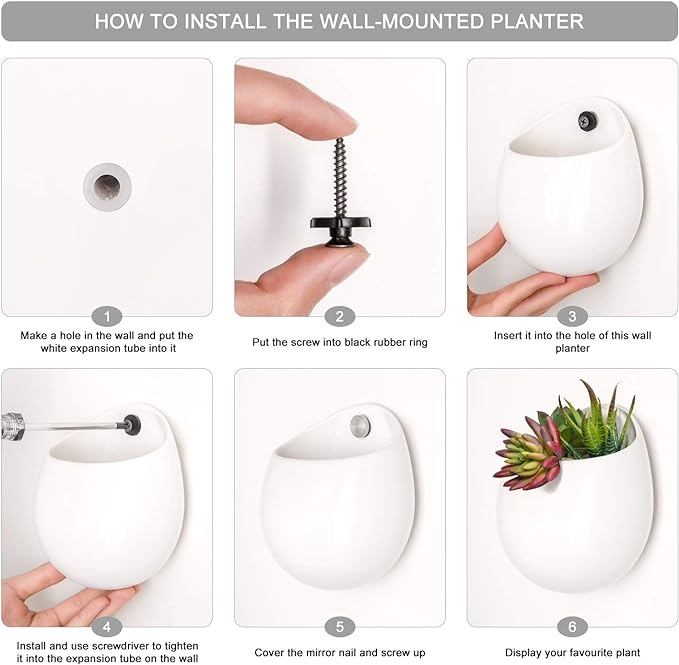 HOW TO INSTALL THE WALL-MOUNTED PLANTER

1
Make a hole in the wall and put the white expansion tube into it

2
Put the screw into black rubber ring

3
Insert it into the hole of this wall planter

4
Install and use screwdriver to tighten it into the expansion tube on the wall

5
Cover the mirror nail and screw up

6
Display your favourite plant