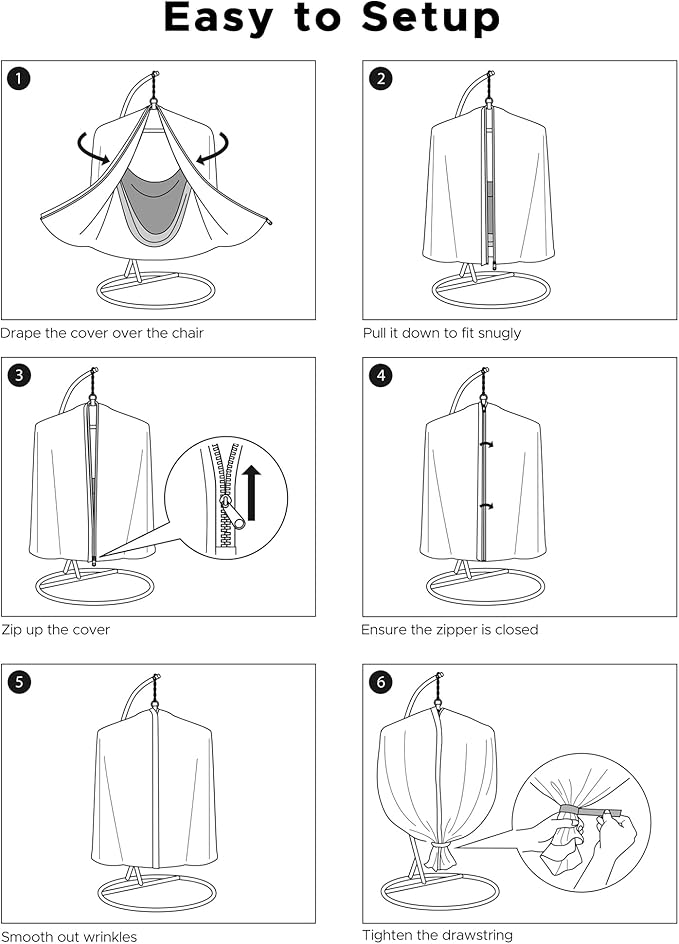 Easy to Setup

1

Drape the cover over the chair

2

Pull it down to fit snugly

3

Zip up the cover

4

Ensure the zipper is closed

5

Smooth out wrinkles

6

Tighten the drawstring