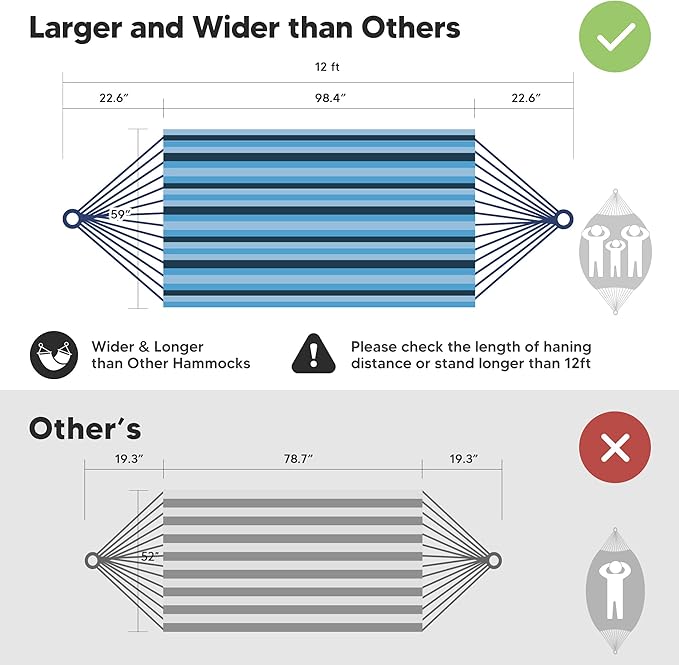 Larger and Wider than Others

12 ft

22.6″

98.4″

22.6″

59″

Wider & Longer than Other Hammocks

Please check the length of haning distance or stand longer than 12ft

Other's

19.3″

78.7″

19.3″

52″