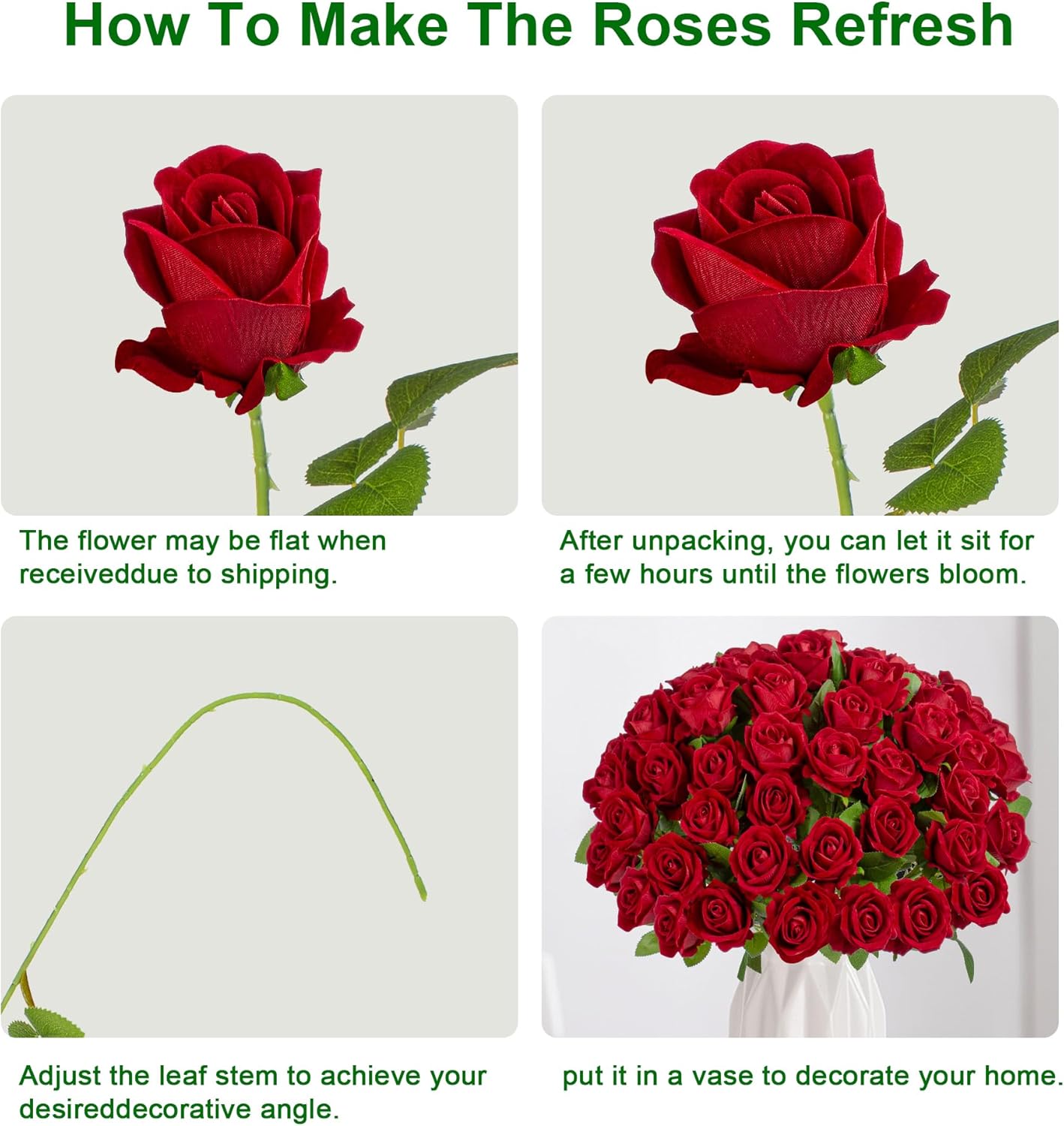 How To Make The Roses Refresh

The flower may be flat when receiveddue to shipping.

After unpacking, you can let it sit for a few hours until the flowers bloom.

Adjust the leaf stem to achieve your desireddecorative angle.

put it in a vase to decorate your home.