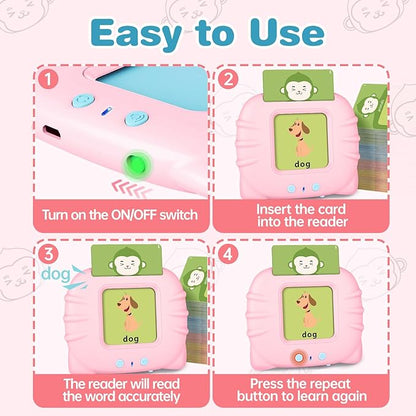 Easy to Use

1

Turn on the ON/OFF switch

2

dog

Insert the card into the reader

3

dog

dog

The reader will read the word accurately

4

dog

Press the repeat button to learn again