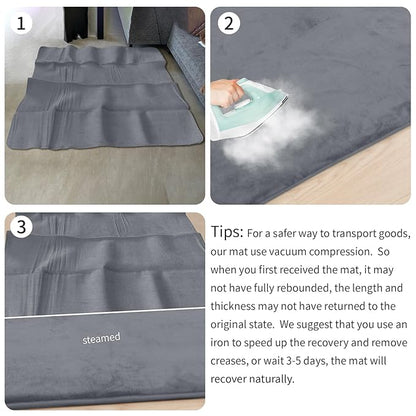 1

2

3

steamed

Tips: For a safer way to transport goods, our mat use vacuum compression. So when you first received the mat, it may not have fully rebounded, the length and thickness may not have returned to the original state. We suggest that you use an iron to speed up the recovery and remove creases, or wait 3-5 days, the mat will recover naturally.