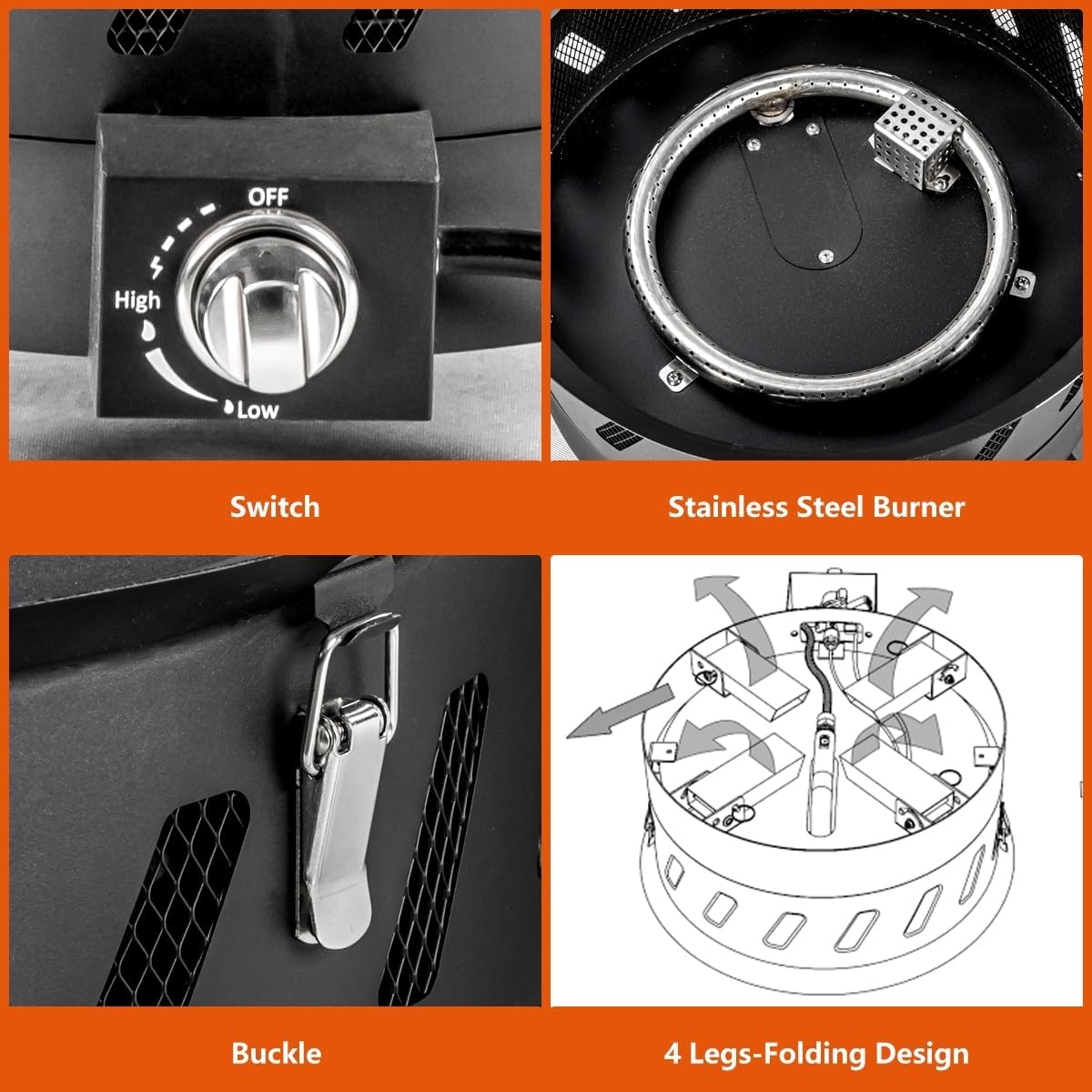 OFF

High

Low

Switch

Stainless Steel Burner

Buckle

4 Legs-Folding Design