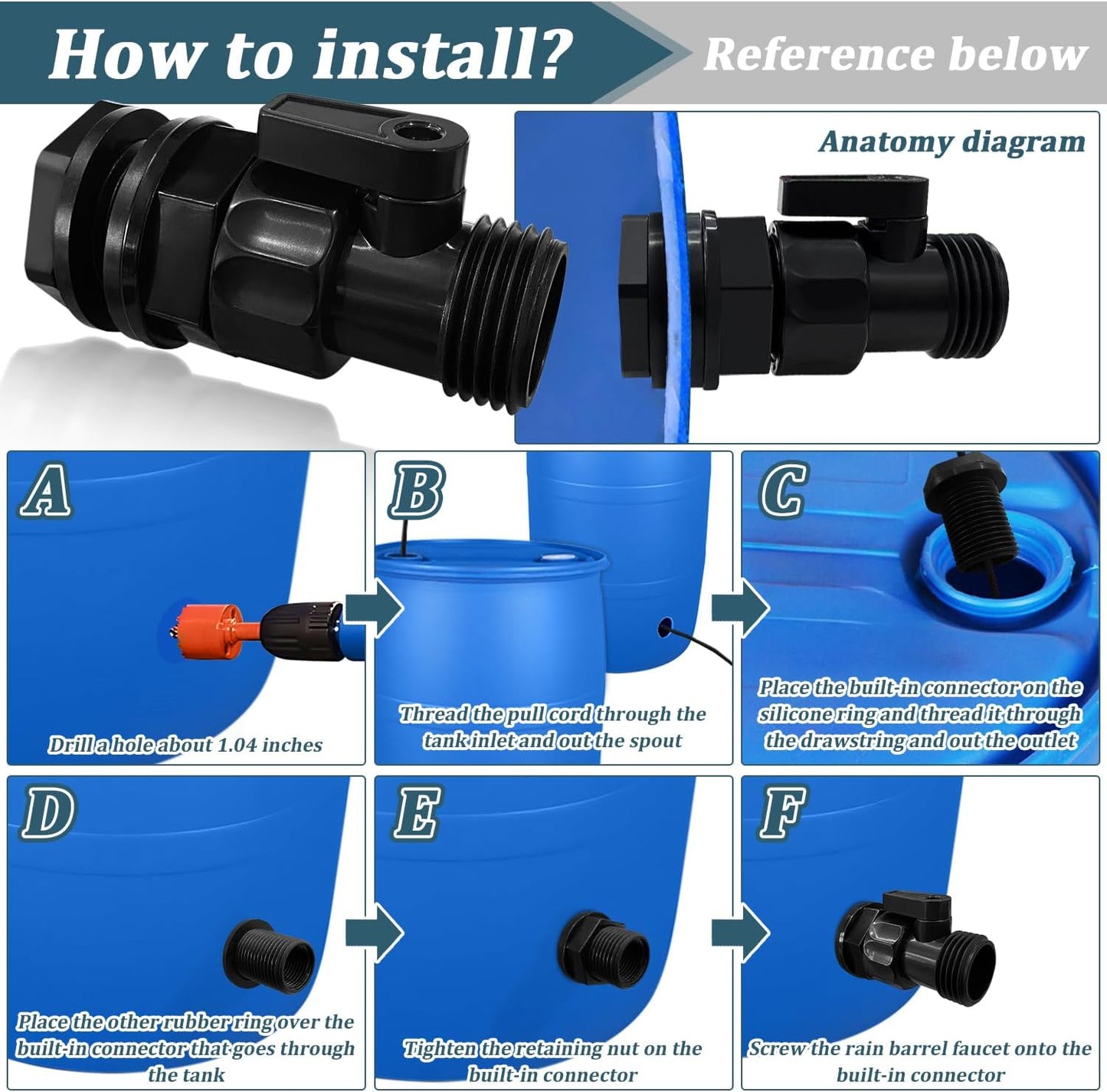 How to install?

Reference below

Anatomy diagram

A

Drill a hole about 1.04 inches

B

Thread the pull cord through the tank inlet and out the spout

C

Place the built-in connector on the silicone ring and thread it through the drawstring and out the outlet

D

Place the other rubber ring over the built-in connector that goes through the tank

E

Tighten the retaining nut on the built-in connector

F

Screw the rain barrel faucet onto the built-in connector