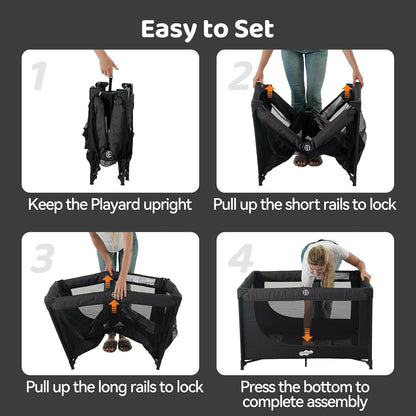 Easy to Set

1

Keep the Playard upright

2

Pull up the short rails to lock

3

Pull up the long rails to lock

4

Press the bottom to complete assembly