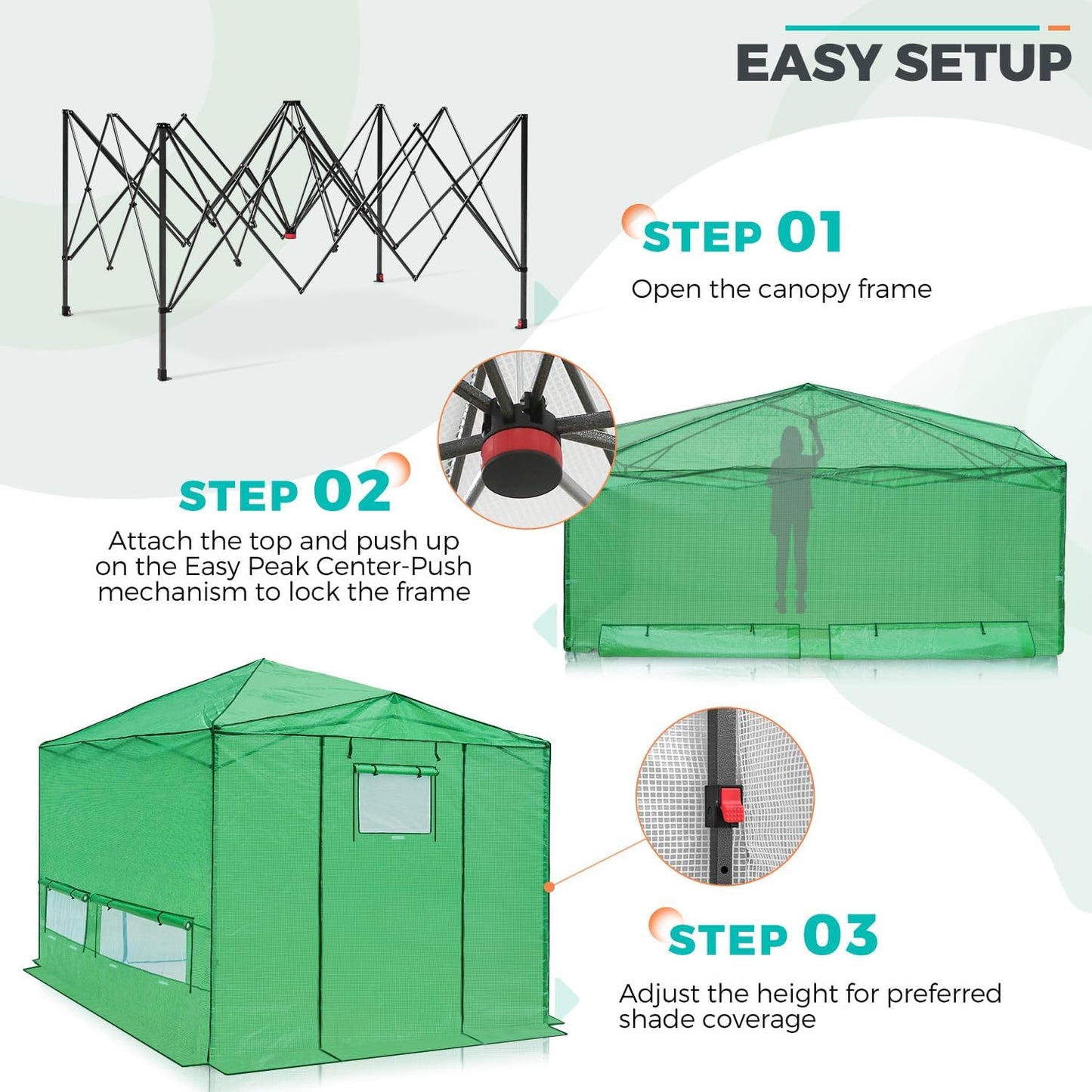 EASY SETUP

STEP 01

Open the canopy frame

STEP 02

Attach the top and push up on the Easy Peak Center-Push mechanism to lock the frame

STEP 03

Adjust the height for preferred shade coverage