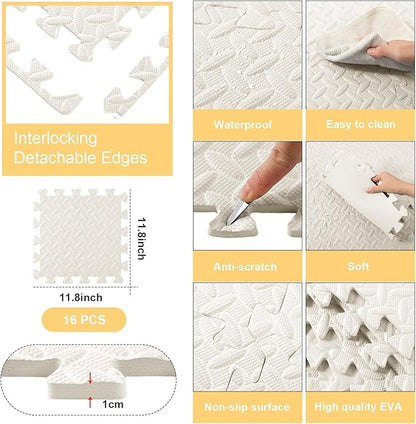 Interlocking Detachable Edges

11.8inch

11.8inch

16 PCS

1cm

Waterproof

Easy to clean

Anti-scratch

Soft

Non-slip surface

High quality EVA