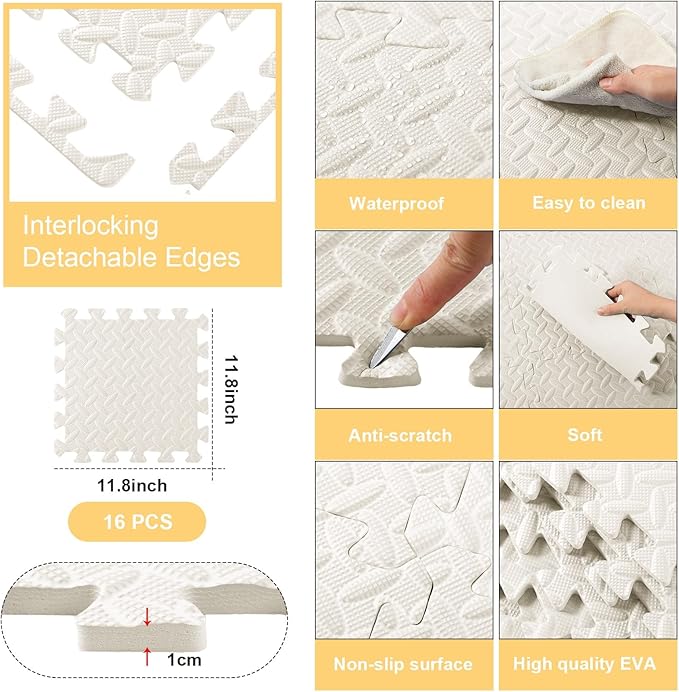 Interlocking Detachable Edges

11.8inch

11.8inch

16 PCS

1cm

Waterproof

Easy to clean

Anti-scratch

Soft

Non-slip surface

High quality EVA