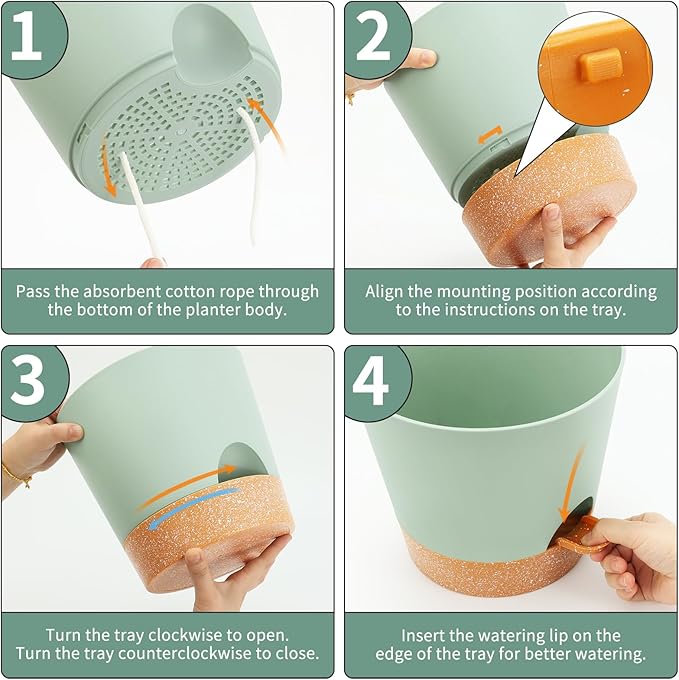 1

Pass the absorbent cotton rope through the bottom of the planter body.

2

Align the mounting position according to the instructions on the tray.

3

Turn the tray clockwise to open.
Turn the tray counterclockwise to close.

4

Insert the watering lip on the edge of the tray for better watering.