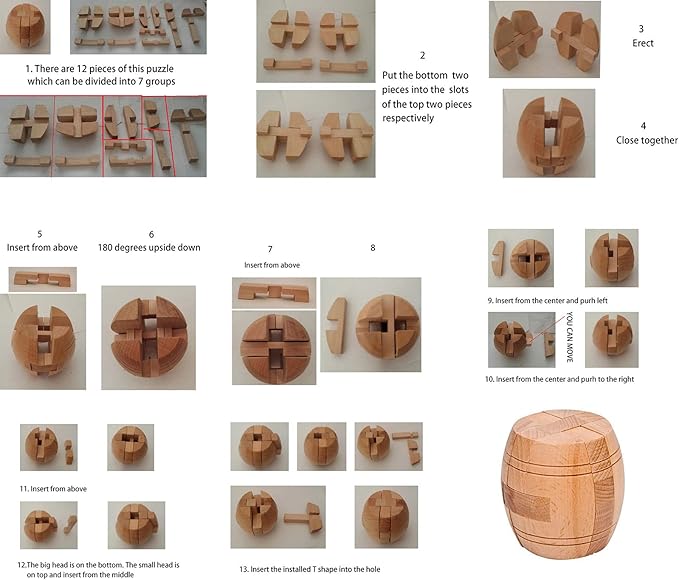 1. There are 12 pieces of this puzzle which can be divided into 7 groups

2
Put the bottom two pieces into the slots of the top two pieces respectively

3
Erect

4
Close together

5
Insert from above

6
180 degrees upside down

7
Insert from above

8

9. Insert from the center and purh left

YOU CAN MOVE

10. Insert from the center and purh to the right

11. Insert from above

12.The big head is on the bottom. The small head is on top and insert from the middle

13. Insert the installed T shape into the hole