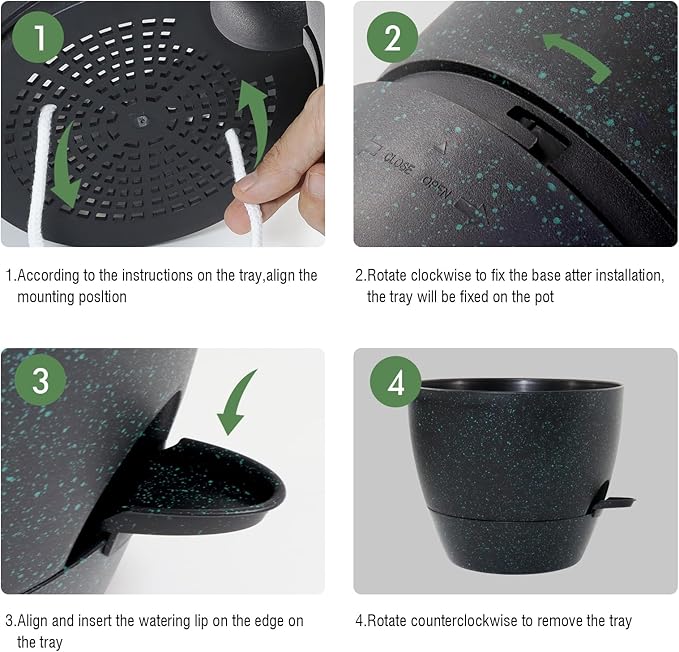 1

2

CLOSE

OPEN

1.According to the instructions on the tray,align the mounting posltion

2.Rotate clockwise to fix the base atter installation, the tray will be fixed on the pot

3

4

3.Align and insert the watering lip on the edge on the tray

4.Rotate counterclockwise to remove the tray