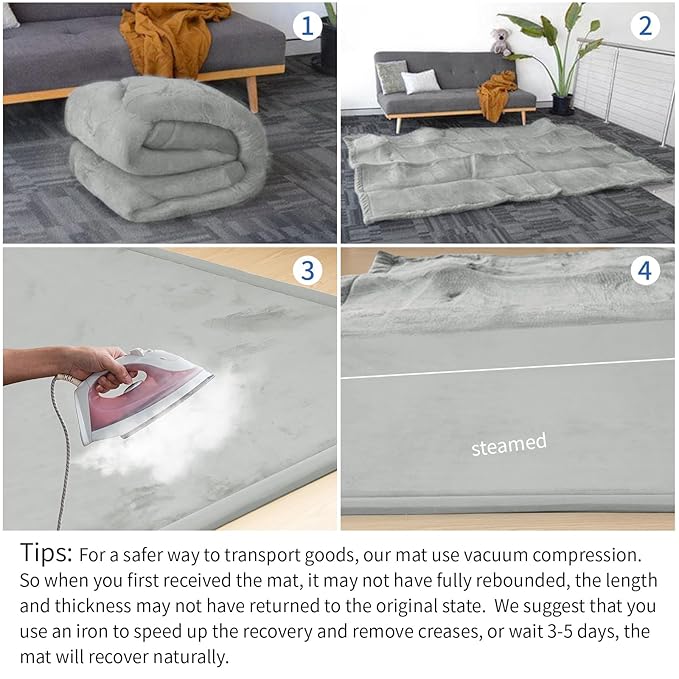 1

2

3

4

steamed

Tips: For a safer way to transport goods, our mat use vacuum compression. So when you first received the mat, it may not have fully rebounded, the length and thickness may not have returned to the original state. We suggest that you use an iron to speed up the recovery and remove creases, or wait 3-5 days, the mat will recover naturally.