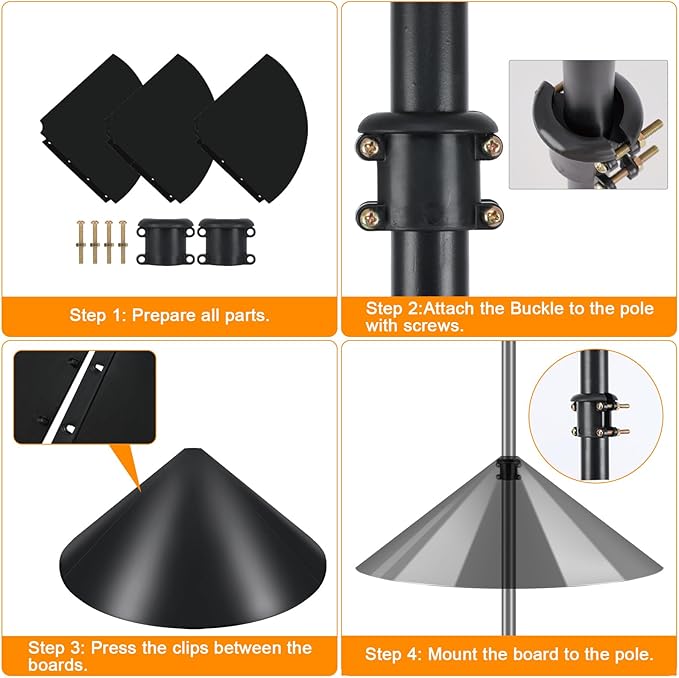 Step 1: Prepare all parts.

Step 2:Attach the Buckle to the pole with screws.

Step 3: Press the clips between the boards.

Step 4: Mount the board to the pole.