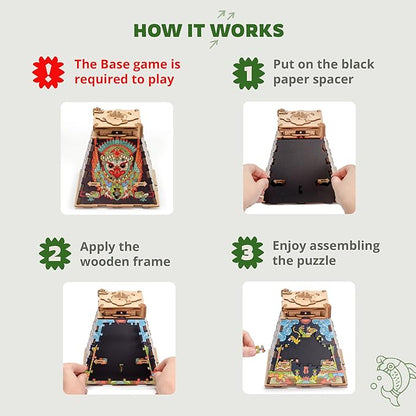 HOW IT WORKS

!

The Base game is required to play

1

Put on the black paper spacer

2

Apply the wooden frame

3

Enjoy assembling the puzzle