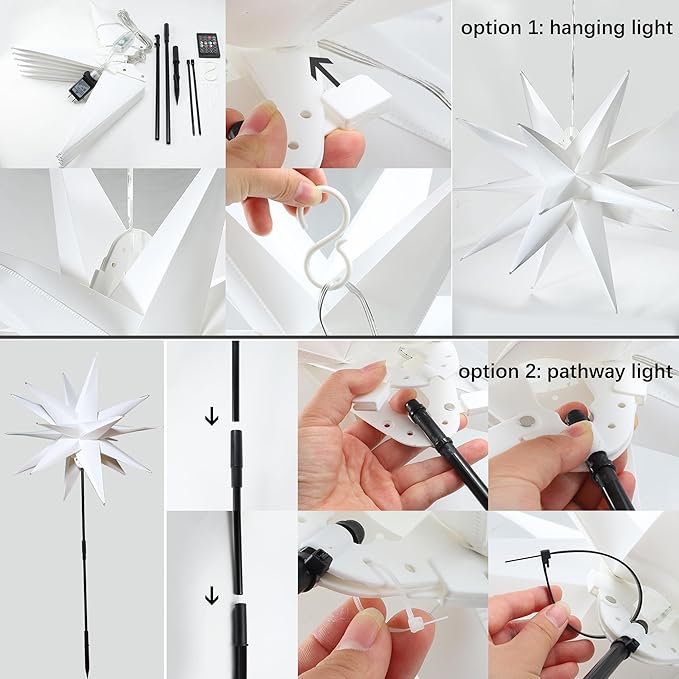 option 1: hanging light

option 2: pathway light