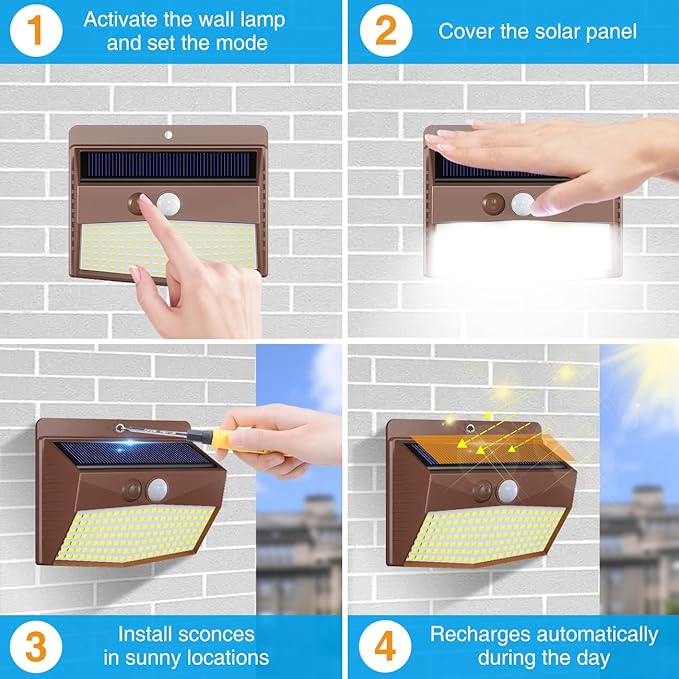 1 Activate the wall lamp and set the mode

2 Cover the solar panel

3 Install sconces in sunny locations

4 Recharges automatically during the day