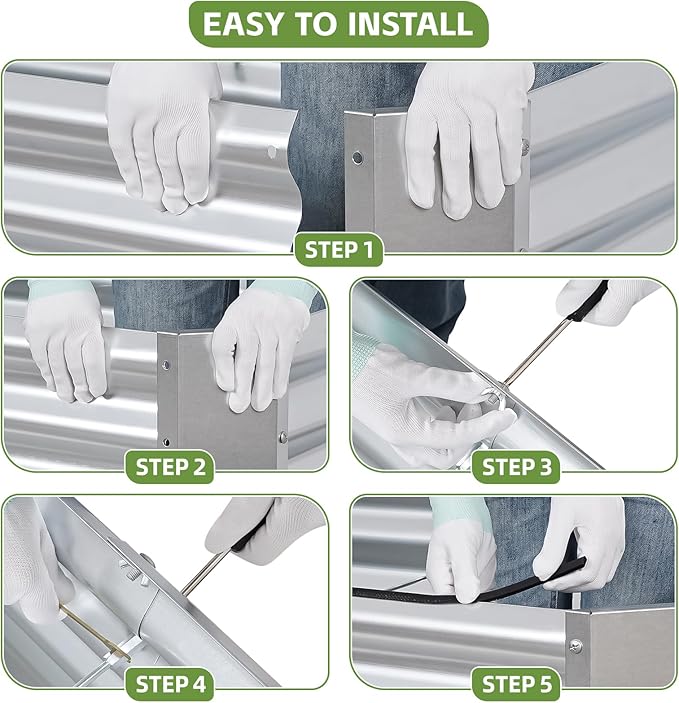 EASY TO INSTALL

STEP 1

STEP 2

STEP 3

STEP 4

STEP 5