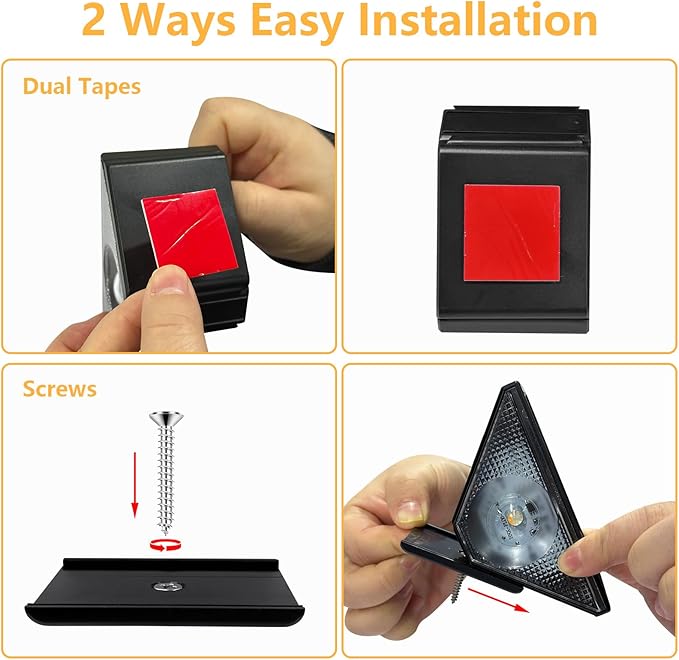 2 Ways Easy Installation

Dual Tapes

Screws