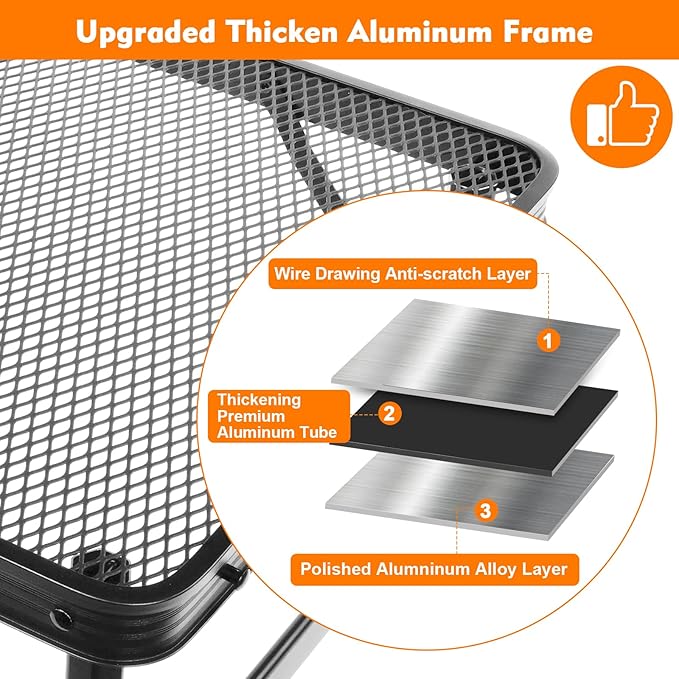 Upgraded Thicken Aluminum Frame

Wire Drawing Anti-scratch Layer

1

Thickening Premium Aluminum Tube

2

3

Polished Alumninum Alloy Layer