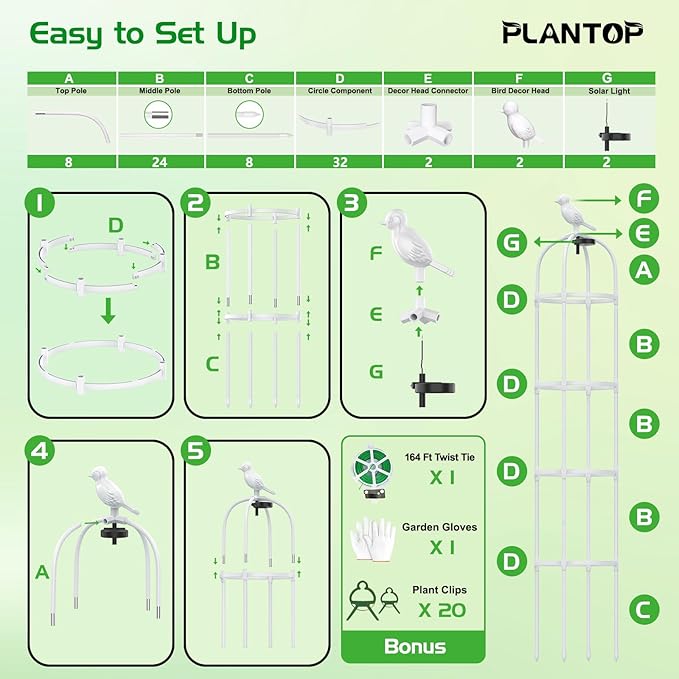 Easy to Set Up

PLANTOP

| A | B | C | D | E | F | G |
|---|---|---|---|---|---|---|
| Top Pole | Middle Pole | Bottom Pole | Circle Component | Decor Head Connector | Bird Decor Head | Solar Light |
| 8 | 24 | 8 | 32 | 2 | 2 | 2 |

1
D

2
B
C

3
F
E
G

4
A

5

164 Ft Twist Tie
X 1

Garden Gloves
X 1

Plant Clips
X 20

Bonus

F
G
E
A
D
B
D
B
D
B
D
C