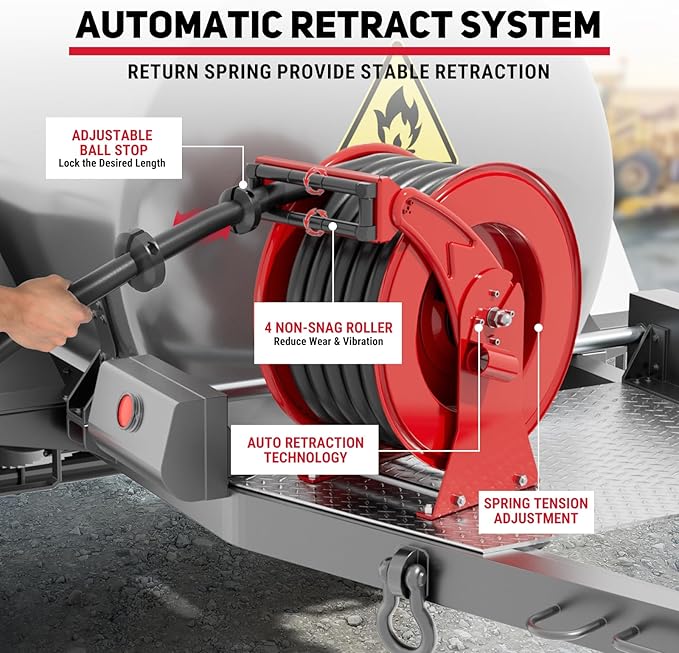 AUTOMATIC RETRACT SYSTEM

RETURN SPRING PROVIDE STABLE RETRACTION

ADJUSTABLE BALL STOP
Lock the Desired Length

4 NON-SNAG ROLLER
Reduce Wear & Vibration

AUTO RETRACTION TECHNOLOGY

SPRING TENSION ADJUSTMENT