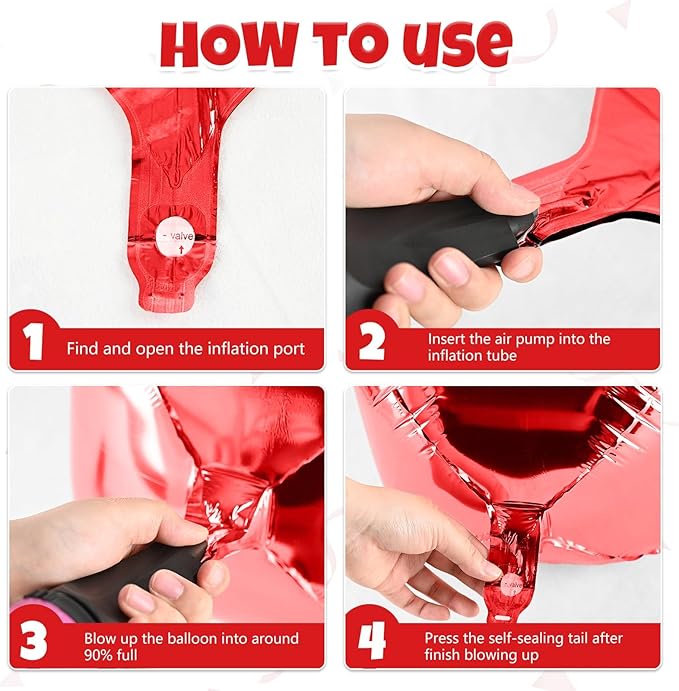 HOW TO USE

valve

1 Find and open the inflation port

2 Insert the air pump into the inflation tube

3 Blow up the balloon into around 90% full

valve

4 Press the self-sealing tail after finish blowing up