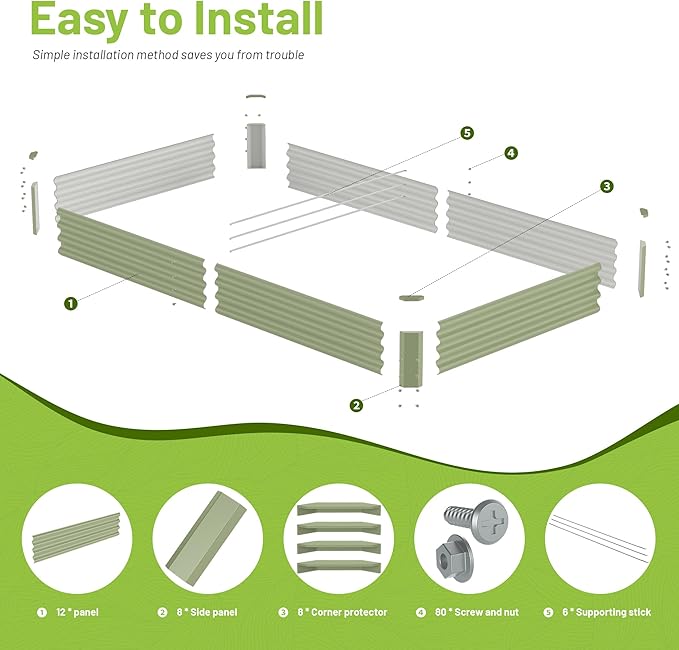 Easy to Install

Simple installation method saves you from trouble

5
4
3
1
2

1 12 * panel
2 8 * Side panel
3 8 * Corner protector
4 80 * Screw and nut
5 6 * Supporting stick