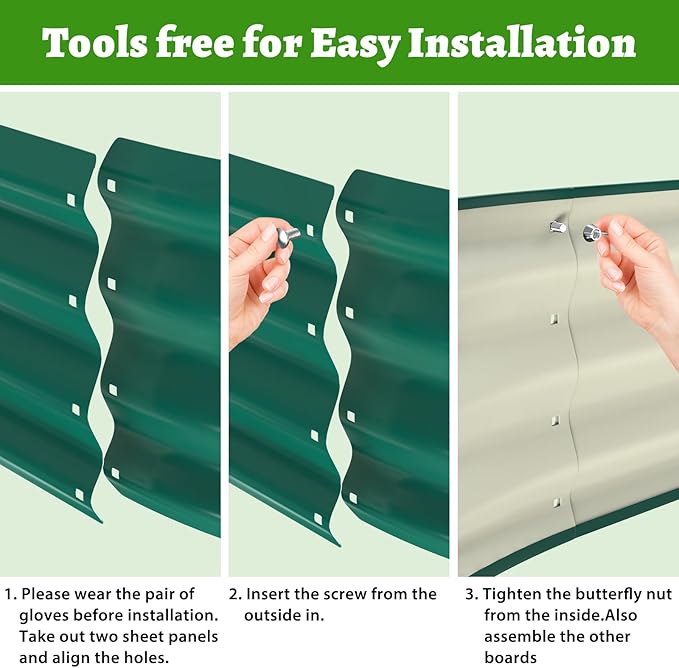 Tools free for Easy Installation

1. Please wear the pair of gloves before installation. Take out two sheet panels and align the holes.

2. Insert the screw from the outside in.

3. Tighten the butterfly nut from the inside.Also assemble the other boards