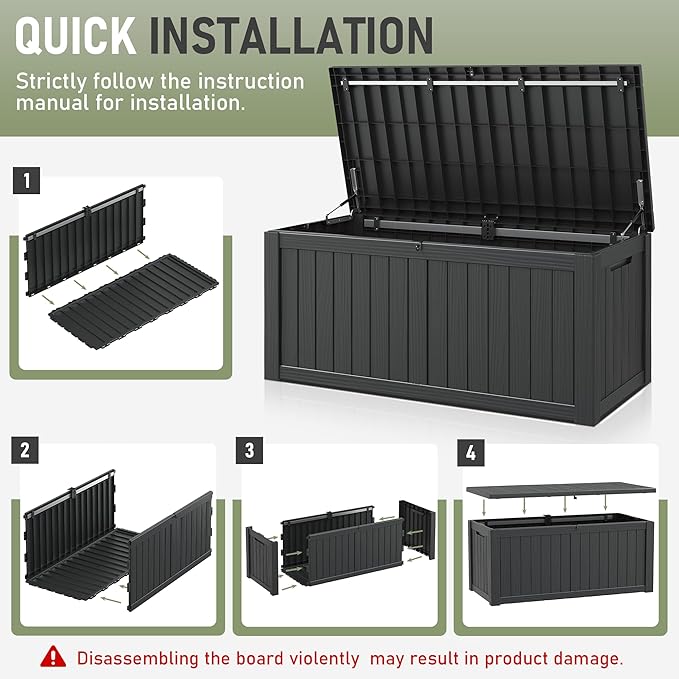 QUICK INSTALLATION

Strictly follow the instruction manual for installation.

1

2

3

4

Disassembling the board violently may result in product damage.