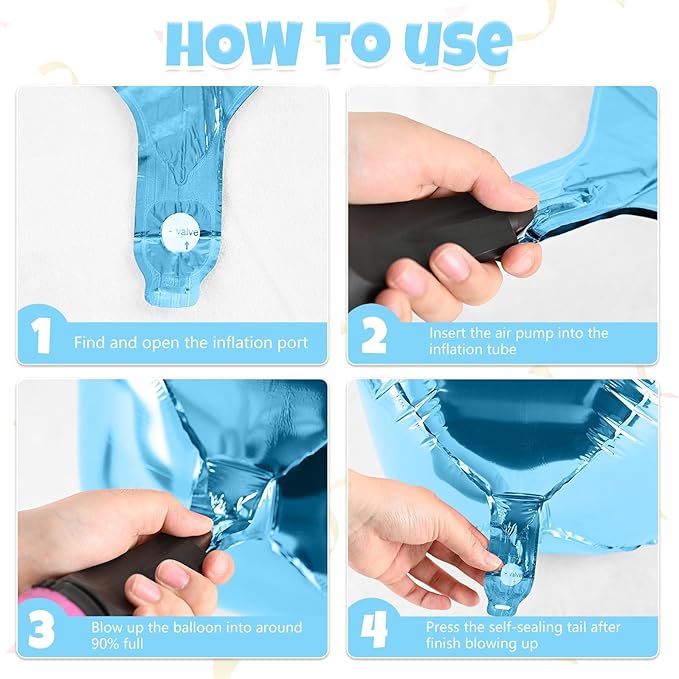 HOW TO USE

valve

1 Find and open the inflation port

2 Insert the air pump into the inflation tube

3 Blow up the balloon into around 90% full

valve

4 Press the self-sealing tail after finish blowing up