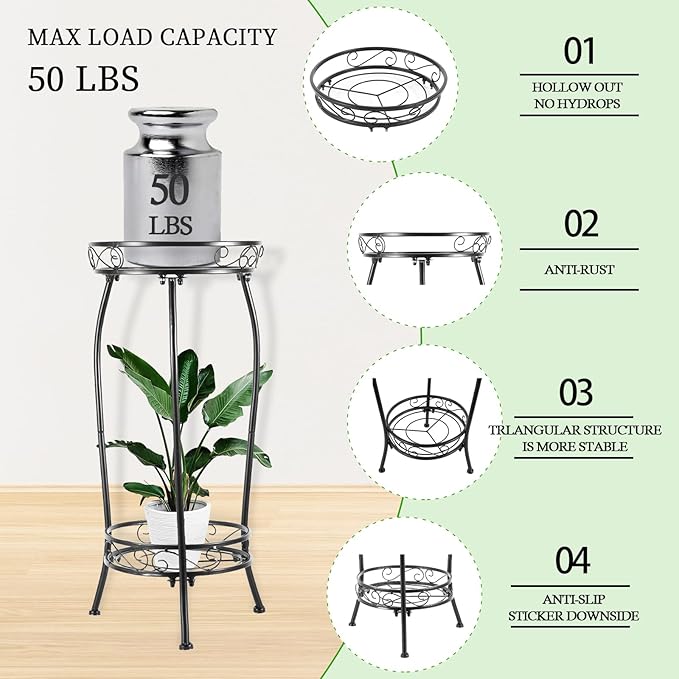 MAX LOAD CAPACITY
50 LBS

50
LBS

01
HOLLOW OUT
NO HYDROPS

02
ANTI-RUST

03
TRLANGULAR STRUCTURE
IS MORE STABLE

04
ANTI-SLIP
STICKER DOWNSIDE